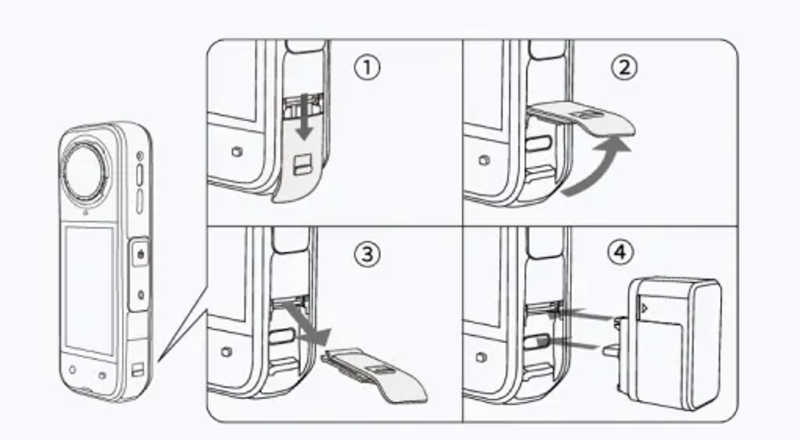 ①

②

③

④